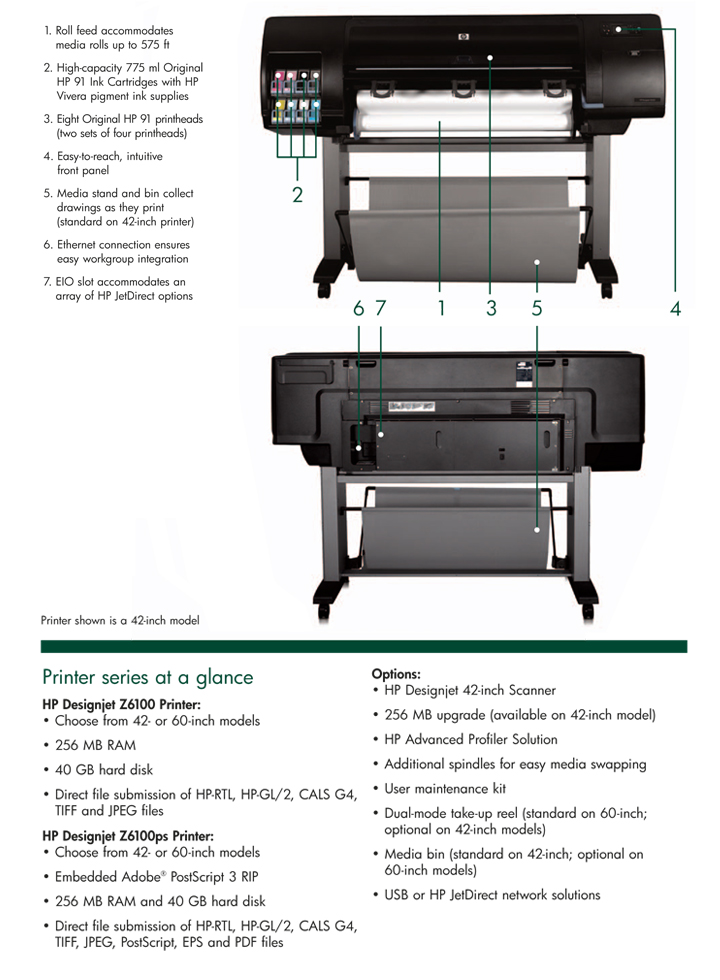 1. Roll feed accommodates media rolls up to 575 ft

2. High-capacity 775 ml Original HP 91 Ink Cartridges with HP Vivera pigment ink supplies

3. Eight Original HP 91 printheads (two sets of four printheads)

4. Easy-to-reach, intuitive front panel

5. Media stand and bin collect drawings as they print (standard on 42-inch printer)

6. Ethernet connection ensures easy workgroup integration

7. EIO slot accommodates an array of HP JetDirect options

2

6 7 1 3 5 4

Printer shown is a 42-inch model

Printer series at a glance

HP Designjet Z6100 Printer:
• Choose from 42- or 60-inch models
• 256 MB RAM
• 40 GB hard disk
• Direct file submission of HP-RTL, HP-GL/2, CALS G4, TIFF and JPEG files

HP Designjet Z6100ps Printer:
• Choose from 42- or 60-inch models
• Embedded Adobe® PostScript 3 RIP
• 256 MB RAM and 40 GB hard disk
• Direct file submission of HP-RTL, HP-GL/2, CALS G4, TIFF, JPEG, PostScript, EPS and PDF files

Options:
• HP Designjet 42-inch Scanner
• 256 MB upgrade (available on 42-inch model)
• HP Advanced Profiler Solution
• Additional spindles for easy media swapping
• User maintenance kit
• Dual-mode take-up reel (standard on 60-inch; optional on 42-inch models)
• Media bin (standard on 42-inch; optional on 60-inch models)
• USB or HP JetDirect network solutions